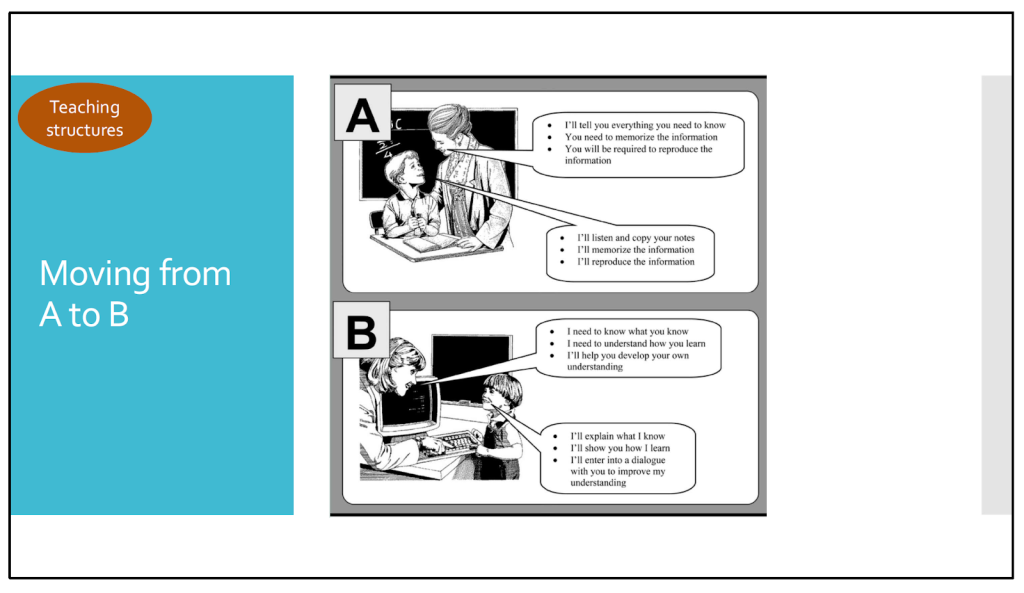 Teaching structures

Moving from A to B

A

- I'll tell you everything you need to know
- You need to memorize the information
- You will be required to reproduce the information

- I'll listen and copy your notes
- I'll memorize the information
- I'll reproduce the information

B

- I need to know what you know
- I need to understand how you learn
- I'll help you develop your own understanding

- I'll explain what I know
- I'll show you how I learn
- I'll enter into a dialogue with you to improve my understanding